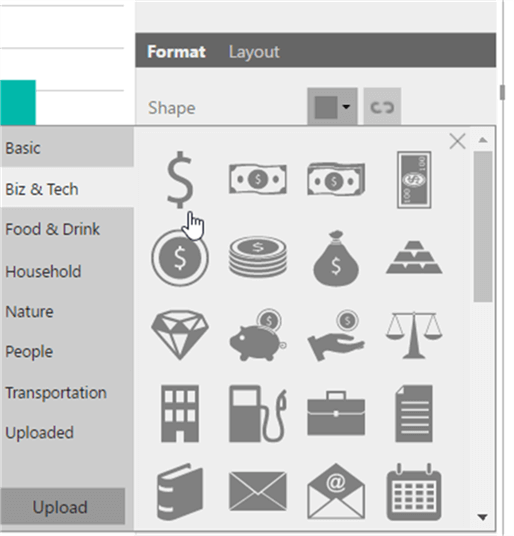 Format Layout

Shape

Basic
Biz & Tech
Food & Drink
Household
Nature
People
Transportation
Uploaded

Upload